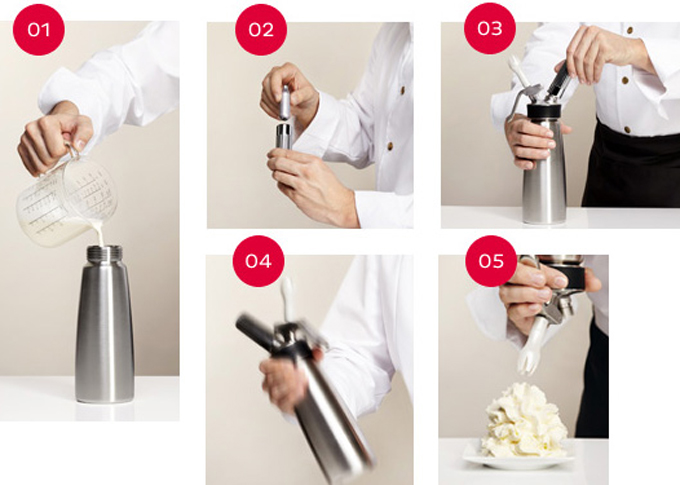 01

02

03

04

05